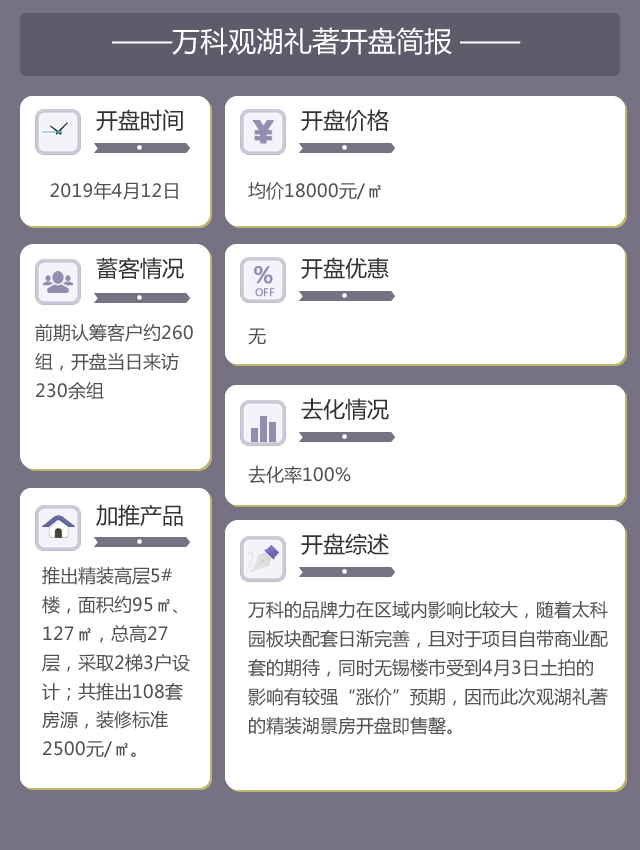 ——万科观湖礼著开盘简报——

开盘时间

2019年4月12日

蓄客情况

前期认筹客户约260组，开盘当日来访230余组

加推产品

推出精装高层5#楼，面积约95㎡、127㎡，总高27层，采取2梯3户设计；共推出108套房源，装修标准2500元/㎡。

开盘价格

均价18000元/㎡

开盘优惠

无

去化情况

去化率100%

开盘综述

万科的品牌力在区域内影响比较大，随着太科园板块配套日渐完善，且对于项目自带商业配套的期待，同时无锡楼市受到4月3日土拍的影响有较强“涨价”预期，因而此次观湖礼著的精装湖景房开盘即售罄。