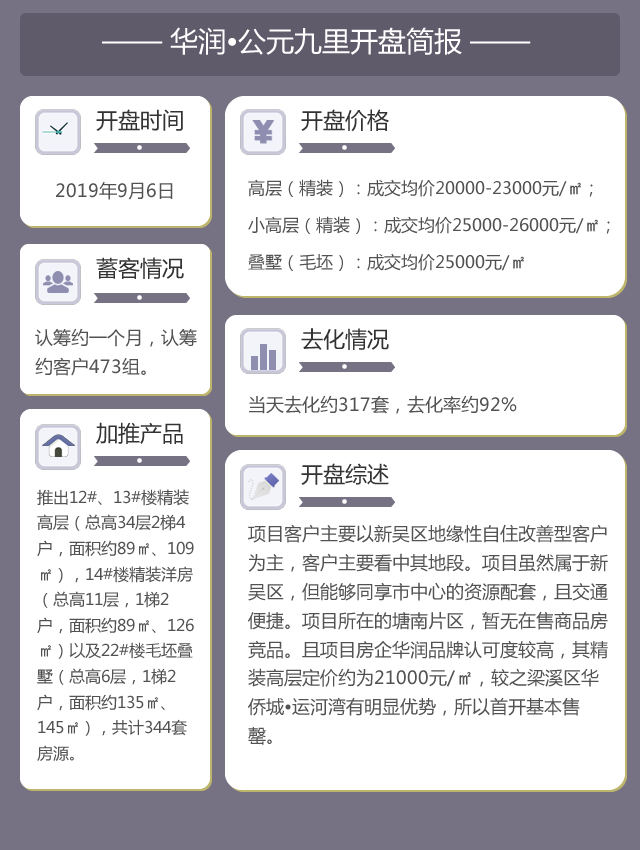 —— 华润•公元九里开盘简报 ——

开盘时间

2019年9月6日

蓄客情况

认筹约一个月，认筹约客户473组。

加推产品

推出12#、13#楼精装高层（总高34层2梯4户，面积约89㎡、109㎡），14#楼精装洋房（总高11层，1梯2户，面积约89㎡、126㎡）以及22#楼毛坯叠墅（总高6层，1梯2户，面积约135㎡、145㎡），共计344套房源。

开盘价格

高层（精装）：成交均价20000-23000元/㎡；

小高层（精装）：成交均价25000-26000元/㎡；

叠墅（毛坯）：成交均价25000元/㎡

去化情况

当天去化约317套，去化率约92%

开盘综述

项目客户主要以新吴区地缘性自住改善型客户为主，客户主要看中其地段。项目虽然属于新吴区，但能够同享市中心的资源配套，且交通便捷。项目所在的塘南片区，暂无在售商品房竞品。且项目房企华润品牌认可度较高，其精装高层定价约为21000元/㎡，较之梁溪区华侨城•运河湾有明显优势，所以首开基本售罄。