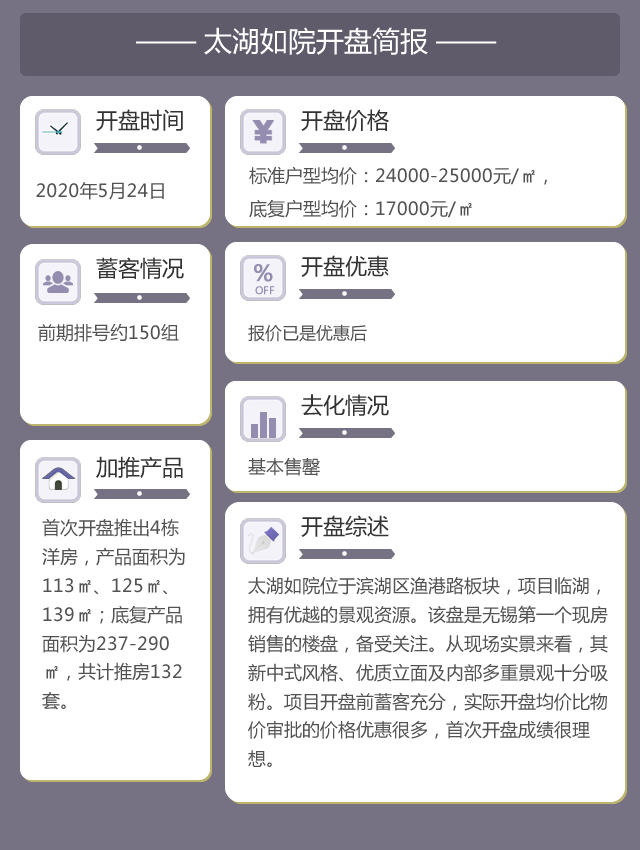 —— 太湖如院开盘简报 ——

开盘时间

2020年5月24日

蓄客情况

前期排号约150组

加推产品

首次开盘推出4栋洋房，产品面积为113㎡、125㎡、139㎡；底复产品面积为237-290㎡，共计推房132套。

开盘价格

标准户型均价：24000-25000元/㎡，

底复户型均价：17000元/㎡

%
OFF

开盘优惠

报价已是优惠后

去化情况

基本售罄

开盘综述

太湖如院位于滨湖区渔港路板块，项目临湖，拥有优越的景观资源。该盘是无锡第一个现房销售的楼盘，备受关注。从现场实景来看，其新中式风格、优质立面及内部多重景观十分吸粉。项目开盘前蓄客充分，实际开盘均价比物价审批的价格优惠很多，首次开盘成绩很理想。