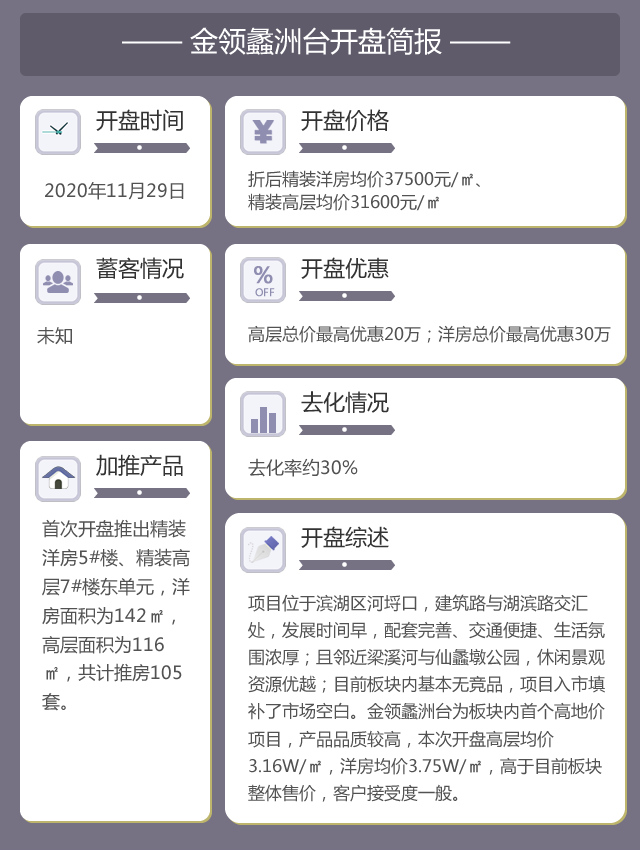 —— 金领蠡洲台开盘简报 ——

开盘时间

2020年11月29日

蓄客情况

未知

加推产品

首次开盘推出精装洋房5#楼、精装高层7#楼东单元，洋房面积为142㎡，高层面积为116㎡，共计推房105套。

开盘价格

折后精装洋房均价37500元/㎡、
精装高层均价31600元/㎡

%
OFF

开盘优惠

高层总价最高优惠20万；洋房总价最高优惠30万

去化情况

去化率约30%

开盘综述

项目位于滨湖区河埒口，建筑路与湖滨路交汇处，发展时间早，配套完善、交通便捷、生活氛围浓厚；且邻近梁溪河与仙蠡墩公园，休闲景观资源优越；目前板块内基本无竞品，项目入市填补了市场空白。金领蠡洲台为板块内首个高地价项目，产品品质较高，本次开盘高层均价3.16W/㎡，洋房均价3.75W/㎡，高于目前板块整体售价，客户接受度一般。